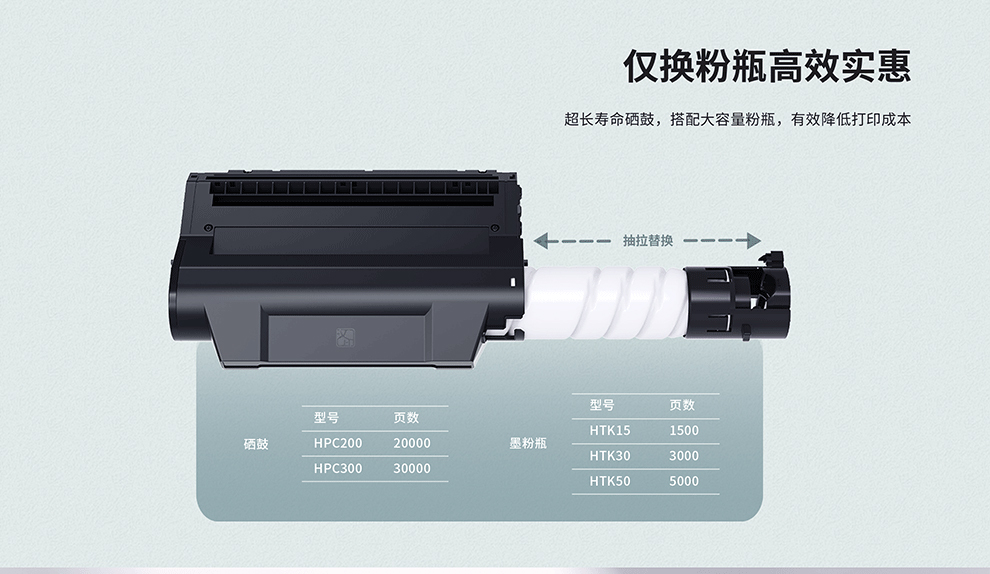 仅换粉瓶高效实惠

超长寿命硒鼓，搭配大容量粉瓶，有效降低打印成本

抽拉替换

硒鼓

| 型号 | 页数 |
|---|---|
| HPC200 | 20000 |
| HPC300 | 30000 |

墨粉瓶

| 型号 | 页数 |
|---|---|
| HTK15 | 1500 |
| HTK30 | 3000 |
| HTK50 | 5000 |